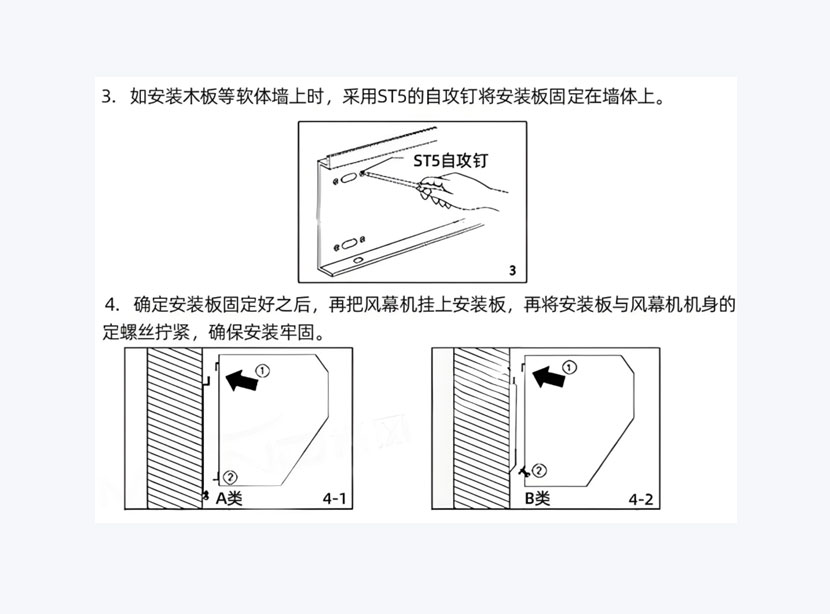 3. 如安装木板等软体墙上时，采用ST5的自攻钉将安装板固定在墙体上。

ST5自攻钉

3

4. 确定安装板固定好之后，再把风幕机挂上安装板，再将安装板与风幕机机身的定螺丝拧紧，确保安装牢固。

①

②

A类

4-1

①

②

B类

4-2